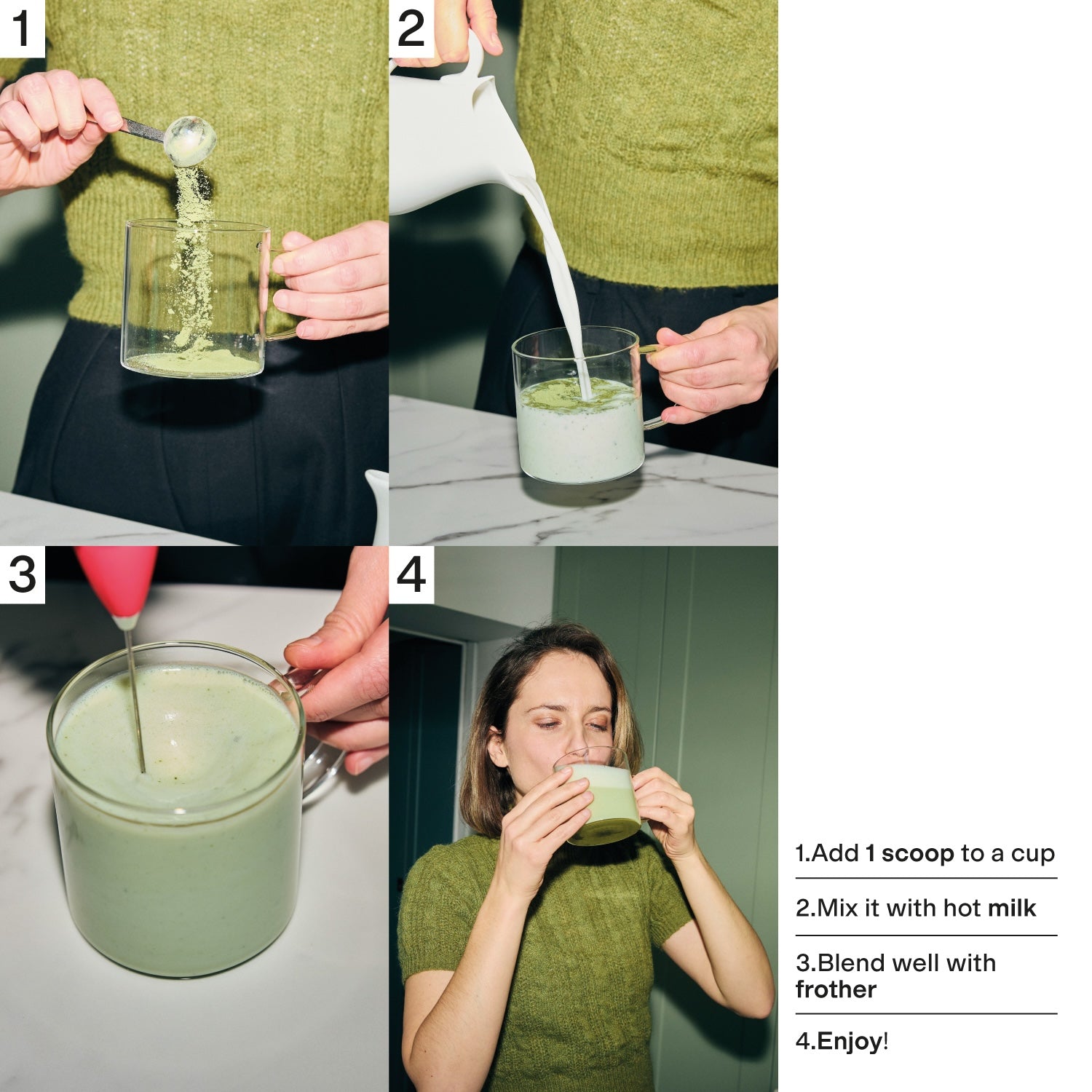 1

2

3

4

1.Add 1 scoop to a cup

2.Mix it with hot milk

3.Blend well with frother

4.Enjoy!