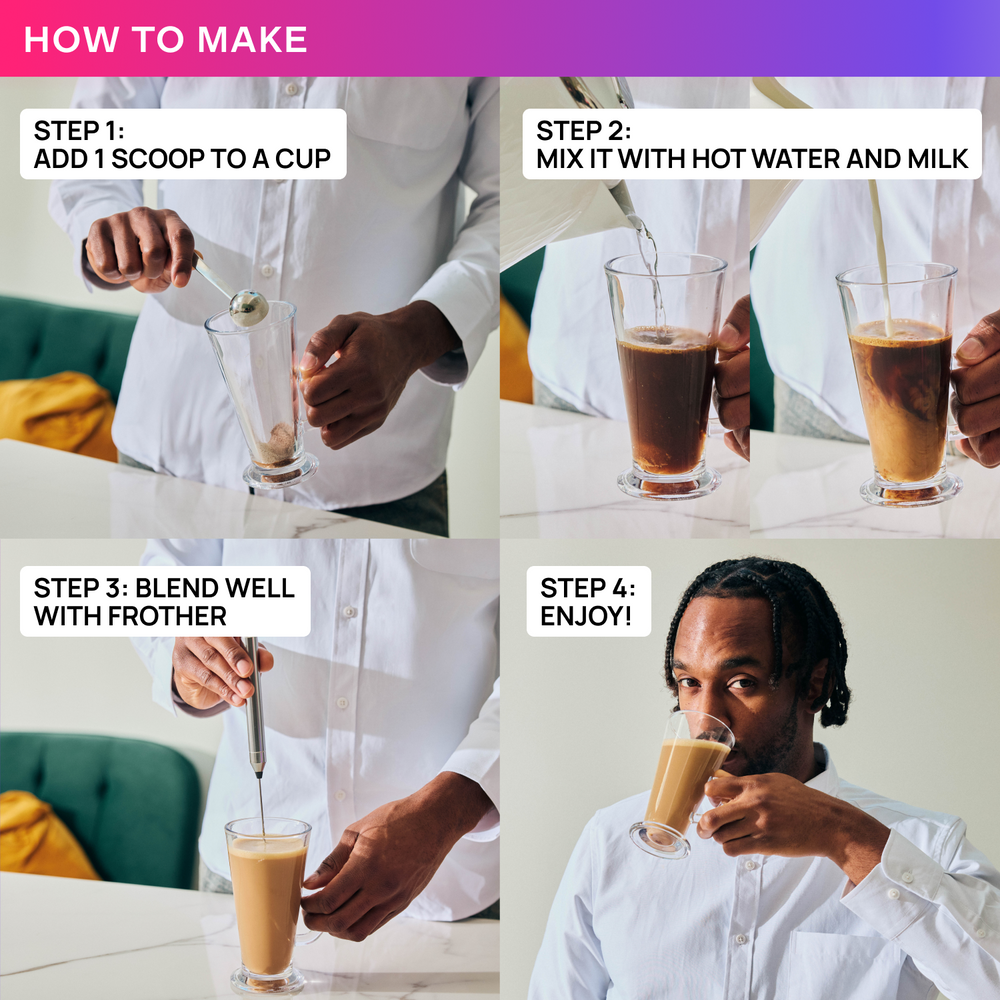 HOW TO MAKE

STEP 1:
ADD 1 SCOOP TO A CUP

STEP 2:
MIX IT WITH HOT WATER AND MILK

STEP 3: BLEND WELL
WITH FROTHER

STEP 4:
ENJOY!